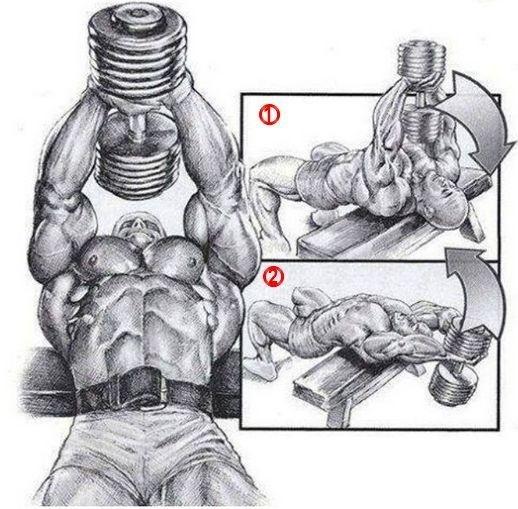 ①

②